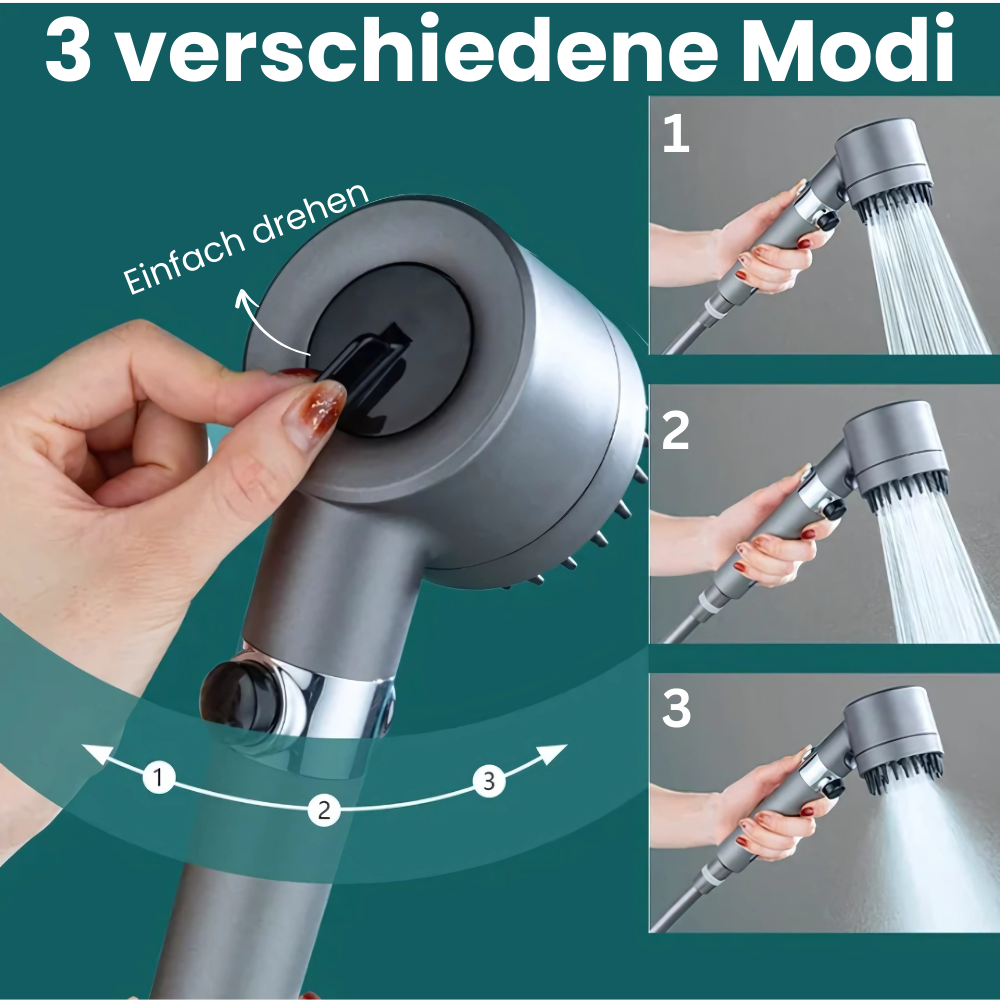 3 verschiedene Modi

Einfach drehen

1

2

3

1

2

3